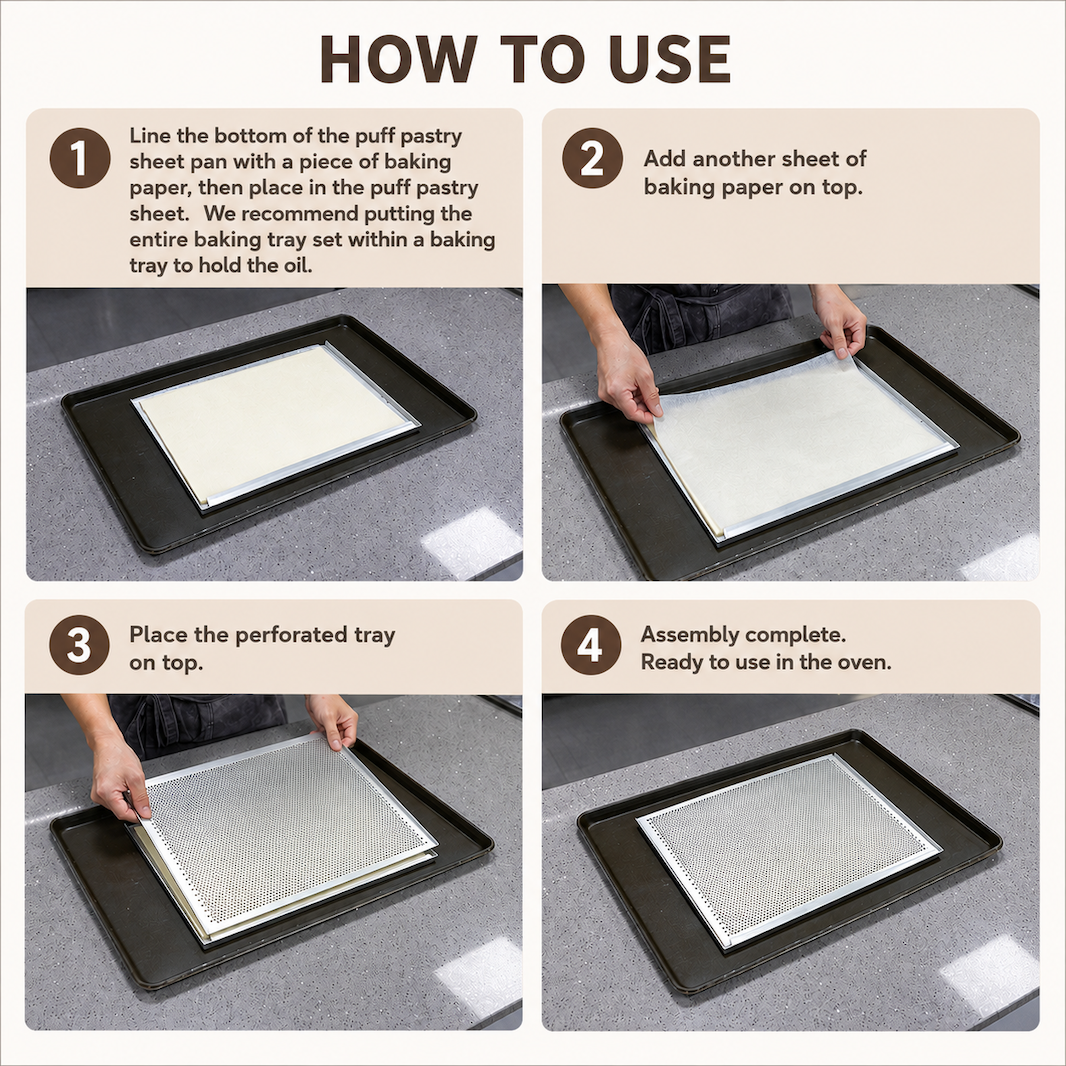 HOW TO USE

1 Line the bottom of the puff pastry sheet pan with a piece of baking paper, then place in the puff pastry sheet. We recommend putting the entire baking tray set within a baking tray to hold the oil.

2 Add another sheet of baking paper on top.

3 Place the perforated tray on top.

4 Assembly complete. Ready to use in the oven.